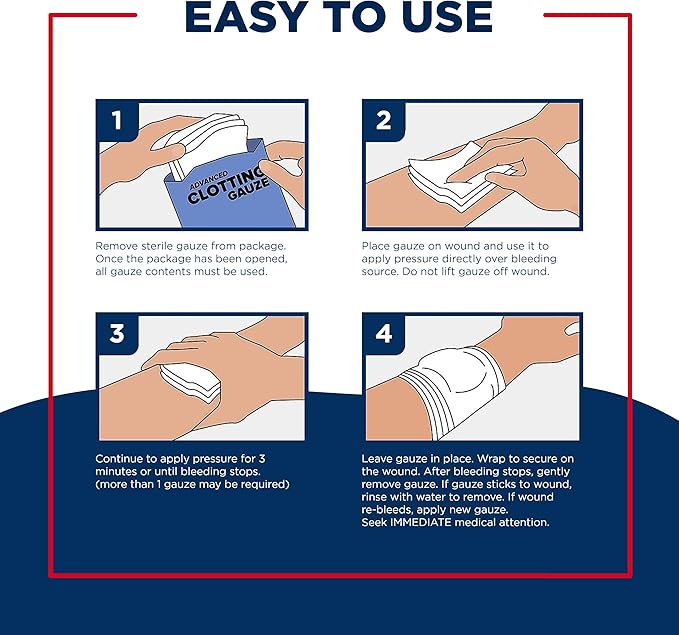 EASY TO USE

1

ADVANCED CLOTTING GAUZE

Remove sterile gauze from package. Once the package has been opened, all gauze contents must be used.

2

Place gauze on wound and use it to apply pressure directly over bleeding source. Do not lift gauze off wound.

3

Continue to apply pressure for 3 minutes or until bleeding stops. (more than 1 gauze may be required)

4

Leave gauze in place. Wrap to secure on the wound. After bleeding stops, gently remove gauze. If gauze sticks to wound, rinse with water to remove. If wound re-bleeds, apply new gauze. Seek IMMEDIATE medical attention.