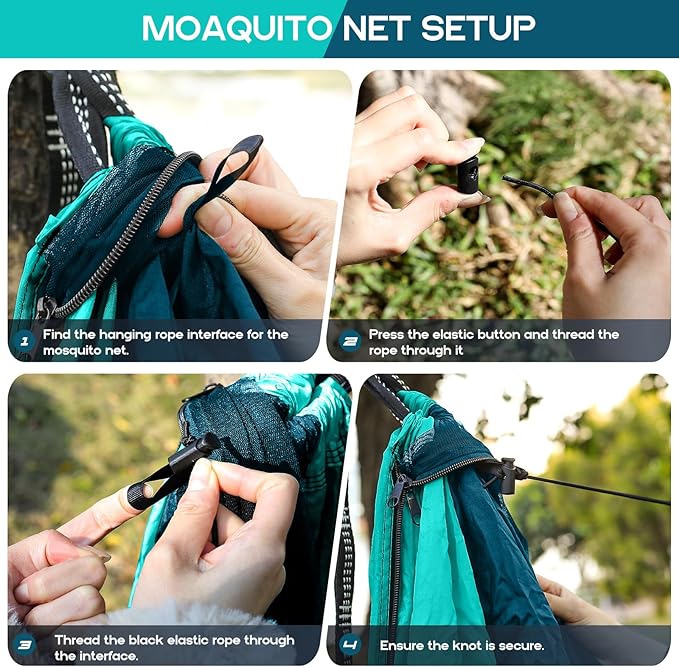 MOAQUITO NET SETUP

1 Find the hanging rope interface for the mosquito net.

2 Press the elastic button and thread the rope through it

3 Thread the black elastic rope through the interface.

4 Ensure the knot is secure.