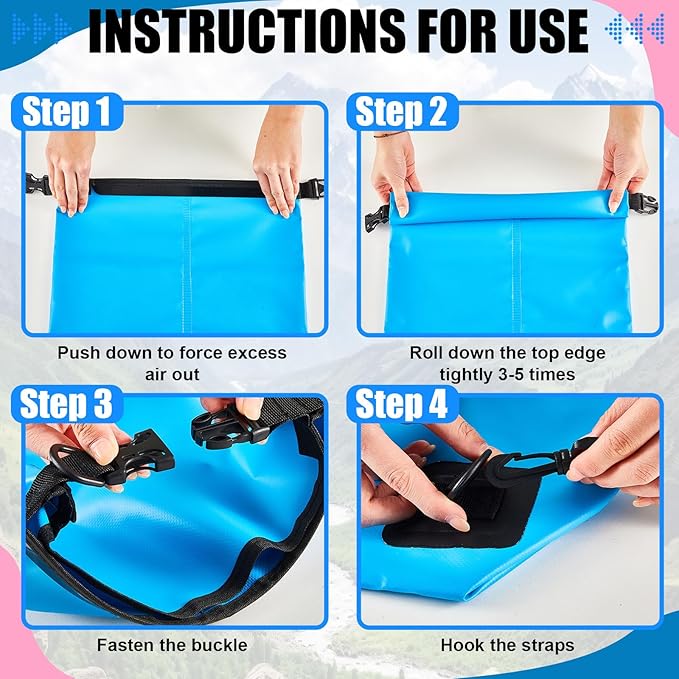 INSTRUCTIONS FOR USE

Step 1

Push down to force excess air out

Step 2

Roll down the top edge tightly 3-5 times

Step 3

Fasten the buckle

Step 4

Hook the straps