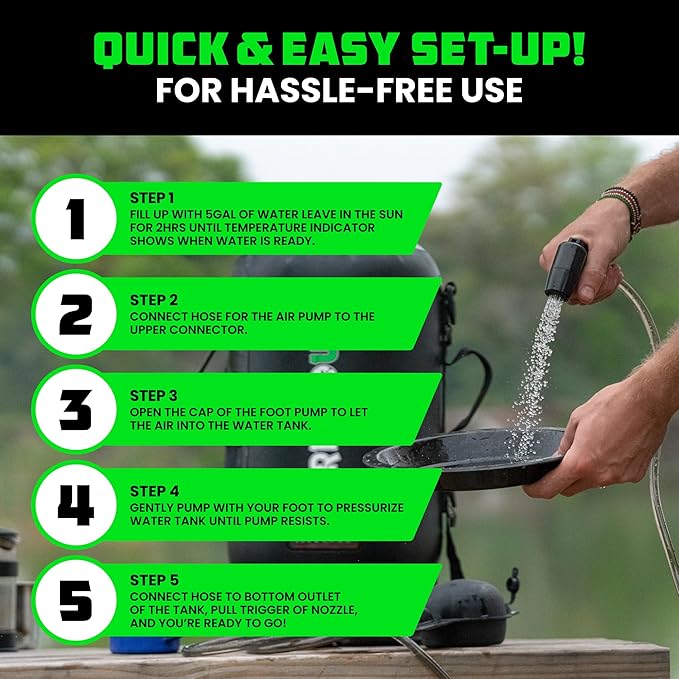 QUICK & EASY SET-UP!
FOR HASSLE-FREE USE

1
STEP 1
FILL UP WITH 5GAL OF WATER LEAVE IN THE SUN FOR 2HRS UNTIL TEMPERATURE INDICATOR SHOWS WHEN WATER IS READY.

2
STEP 2
CONNECT HOSE FOR THE AIR PUMP TO THE UPPER CONNECTOR.

3
STEP 3
OPEN THE CAP OF THE FOOT PUMP TO LET THE AIR INTO THE WATER TANK.

4
STEP 4
GENTLY PUMP WITH YOUR FOOT TO PRESSURIZE WATER TANK UNTIL PUMP RESISTS.

5
STEP 5
CONNECT HOSE TO BOTTOM OUTLET OF THE TANK, PULL TRIGGER OF NOZZLE, AND YOU'RE READY TO GO!