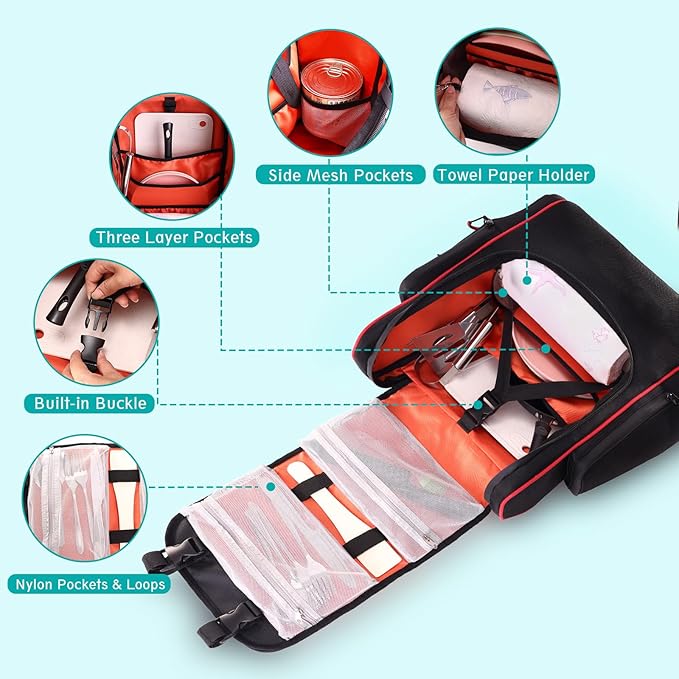 Side Mesh Pockets

Towel Paper Holder

Three Layer Pockets

Built-in Buckle

Nylon Pockets & Loops