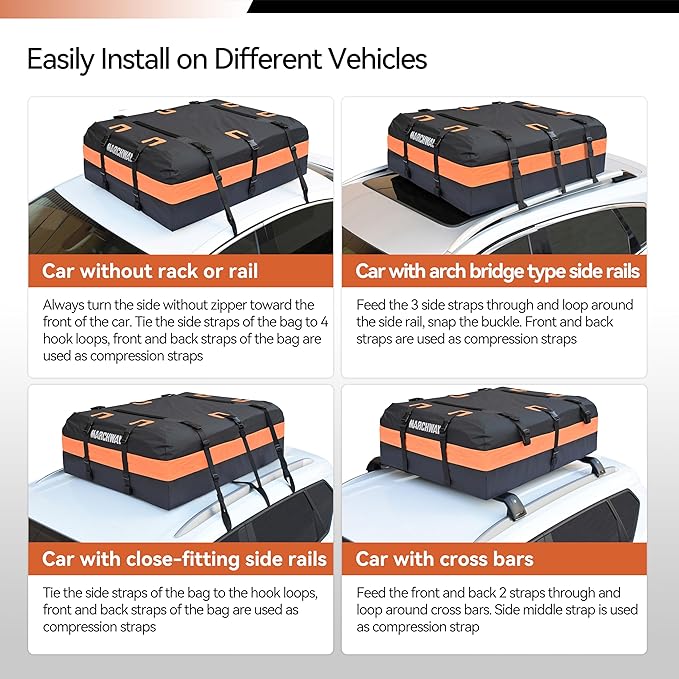 Easily Install on Different Vehicles

MARCHWAY

Car without rack or rail

Always turn the side without zipper toward the front of the car. Tie the side straps of the bag to 4 hook loops, front and back straps of the bag are used as compression straps

MARCHWAY

Car with arch bridge type side rails

Feed the 3 side straps through and loop around the side rail, snap the buckle. Front and back straps are used as compression straps

MARCHWAY

Car with close-fitting side rails

Tie the side straps of the bag to the hook loops, front and back straps of the bag are used as compression straps

MARCHWAY

Car with cross bars

Feed the front and back 2 straps through and loop around cross bars. Side middle strap is used as compression strap