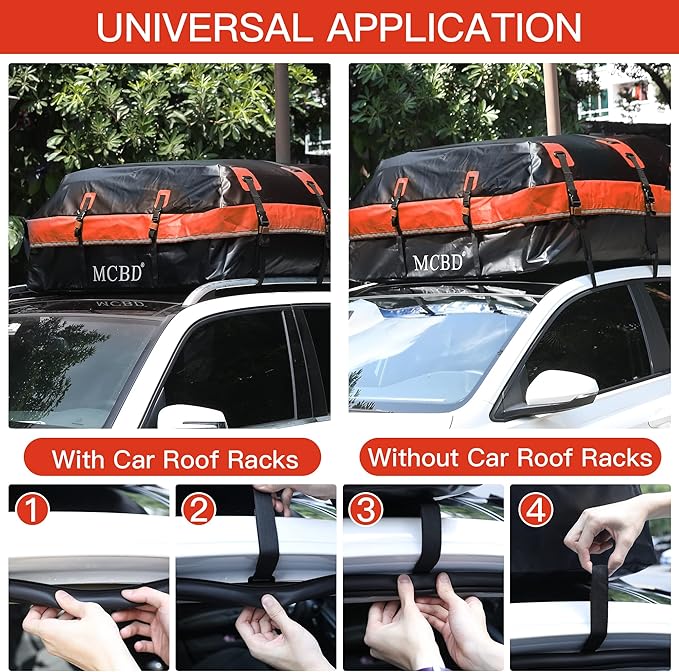 UNIVERSAL APPLICATION

MCBD®

MCBD®

With Car Roof Racks

Without Car Roof Racks

1

2

3

4