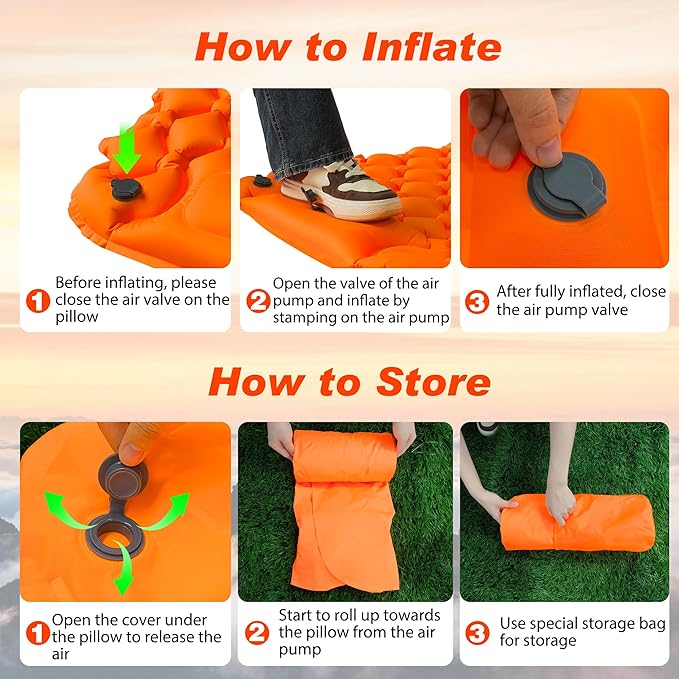 How to Inflate

1 Before inflating, please close the air valve on the pillow

2 Open the valve of the air pump and inflate by stamping on the air pump

3 After fully inflated, close the air pump valve

How to Store

1 Open the cover under the pillow to release the air

2 Start to roll up towards the pillow from the air pump

3 Use special storage bag for storage