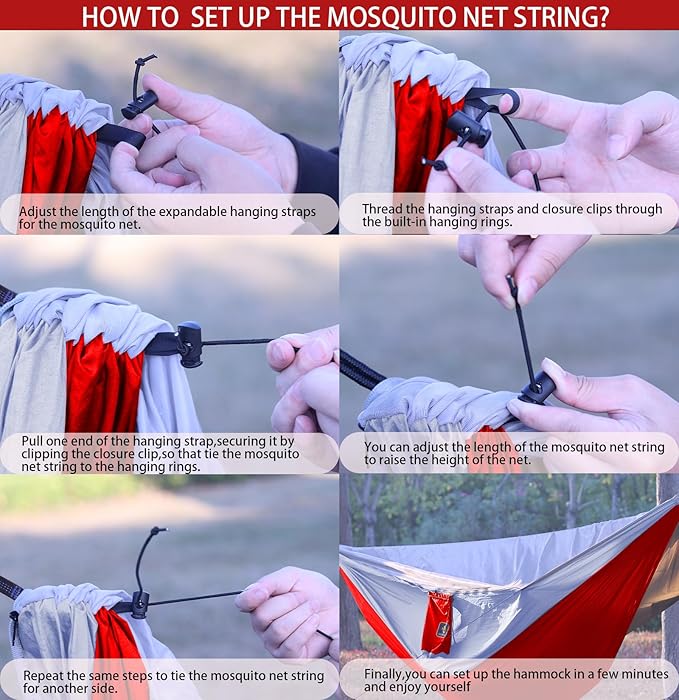 HOW TO SET UP THE MOSQUITO NET STRING?

Adjust the length of the expandable hanging straps for the mosquito net.

Thread the hanging straps and closure clips through the built-in hanging rings.

Pull one end of the hanging strap,securing it by clipping the closure clip,so that tie the mosquito net string to the hanging rings.

You can adjust the length of the mosquito net string to raise the height of the net.

Repeat the same steps to tie the mosquito net string for another side.

Finally,you can set up the hammock in a few minutes and enjoy yourself