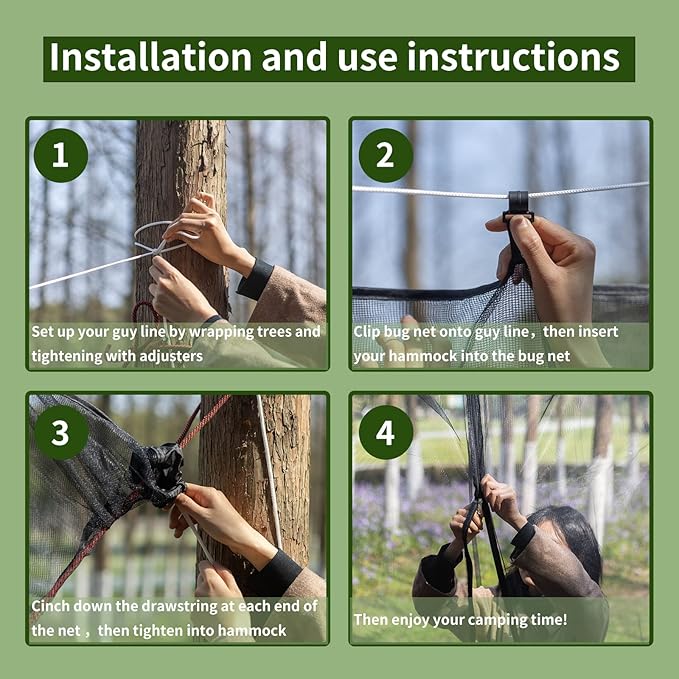 Installation and use instructions

1

Set up your guy line by wrapping trees and tightening with adjusters

2

Clip bug net onto guy line，then insert your hammock into the bug net

3

Cinch down the drawstring at each end of the net，then tighten into hammock

4

Then enjoy your camping time!