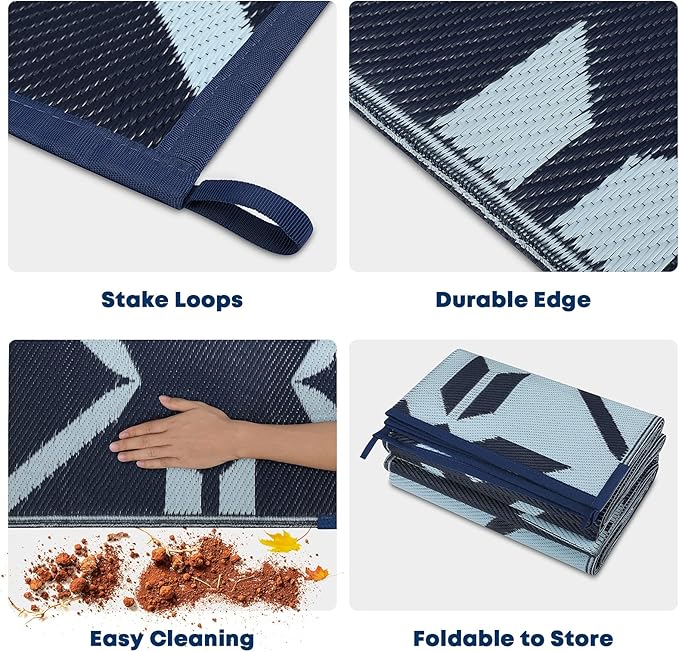 Stake Loops

Durable Edge

Easy Cleaning

Foldable to Store