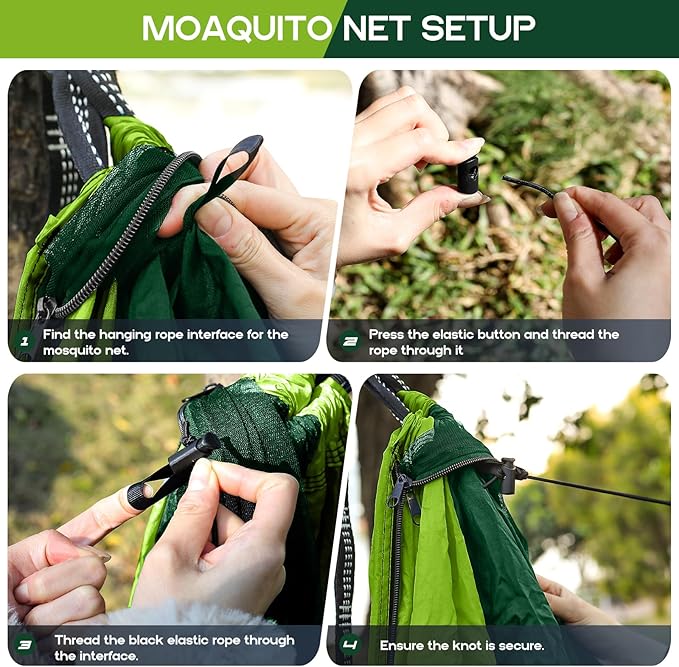 MOAQUITO NET SETUP

1 Find the hanging rope interface for the mosquito net.

2 Press the elastic button and thread the rope through it

3 Thread the black elastic rope through the interface.

4 Ensure the knot is secure.