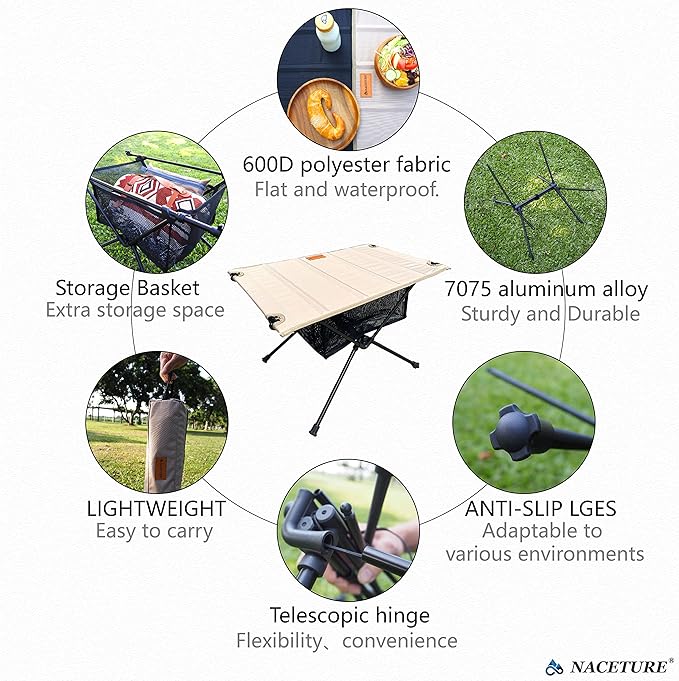 600D polyester fabric
Flat and waterproof.

Storage Basket
Extra storage space

7075 aluminum alloy
Sturdy and Durable

LIGHTWEIGHT
Easy to carry

ANTI-SLIP LGES
Adaptable to various environments

Telescopic hinge
Flexibility、convenience

NACETURE®